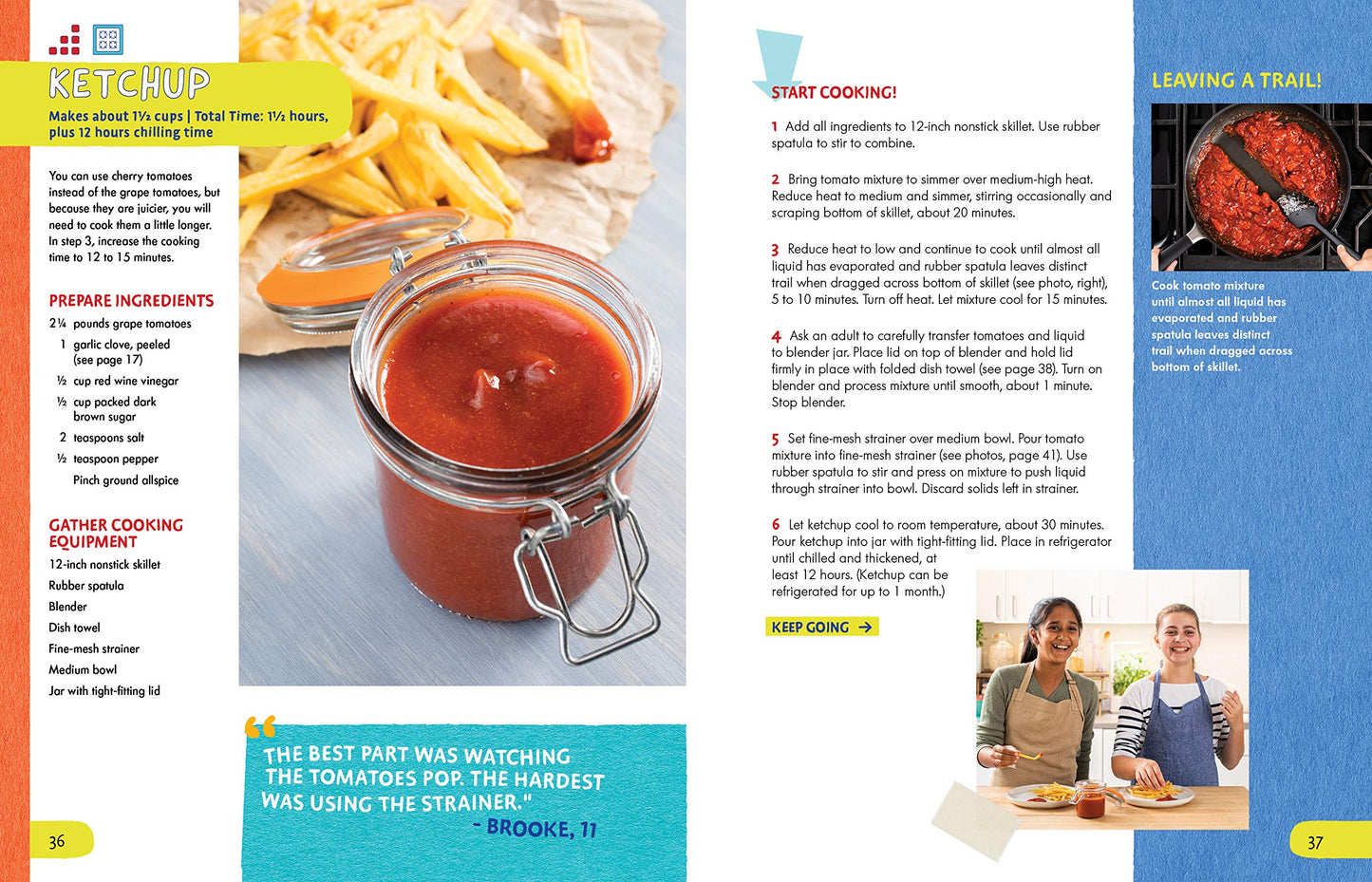 KETCHUP

Makes about 1½ cups | Total Time: 1½ hours, plus 12 hours chilling time

You can use cherry tomatoes instead of the grape tomatoes, but because they are juicier, you will need to cook them a little longer. In step 3, increase the cooking time to 12 to 15 minutes.

PREPARE INGREDIENTS

2¼ pounds grape tomatoes
1 garlic clove, peeled (see page 17)
½ cup red wine vinegar
½ cup packed dark brown sugar
2 teaspoons salt
½ teaspoon pepper
Pinch ground allspice

GATHER COOKING EQUIPMENT

12-inch nonstick skillet
Rubber spatula
Blender
Dish towel
Fine-mesh strainer
Medium bowl
Jar with tight-fitting lid

"THE BEST PART WAS WATCHING THE TOMATOES POP. THE HARDEST WAS USING THE STRAINER." - BROOKE, 11

36

START COOKING!

1 Add all ingredients to 12-inch nonstick skillet. Use rubber spatula to stir to combine.

2 Bring tomato mixture to simmer over medium-high heat. Reduce heat to medium and simmer, stirring occasionally and scraping bottom of skillet, about 20 minutes.

3 Reduce heat to low and continue to cook until almost all liquid has evaporated and rubber spatula leaves distinct trail when dragged across bottom of skillet (see photo, right), 5 to 10 minutes. Turn off heat. Let mixture cool for 15 minutes.

4 Ask an adult to carefully transfer tomatoes and liquid to blender jar. Place lid on top of blender and hold lid firmly in place with folded dish towel (see page 38). Turn on blender and process mixture until smooth, about 1 minute. Stop blender.

5 Set fine-mesh strainer over medium bowl. Pour tomato mixture into fine-mesh strainer (see photos, page 41). Use rubber spatula to stir and press on mixture to push liquid through strainer into bowl. Discard solids left in strainer.

6 Let ketchup cool to room temperature, about 30 minutes. Pour ketchup into jar with tight-fitting lid. Place in refrigerator until chilled and thickened, at least 12 hours. (Ketchup can be refrigerated for up to 1 month.)

KEEP GOING →

LEAVING A TRAIL!

Cook tomato mixture until almost all liquid has evaporated and rubber spatula leaves distinct trail when dragged across bottom of skillet.

37